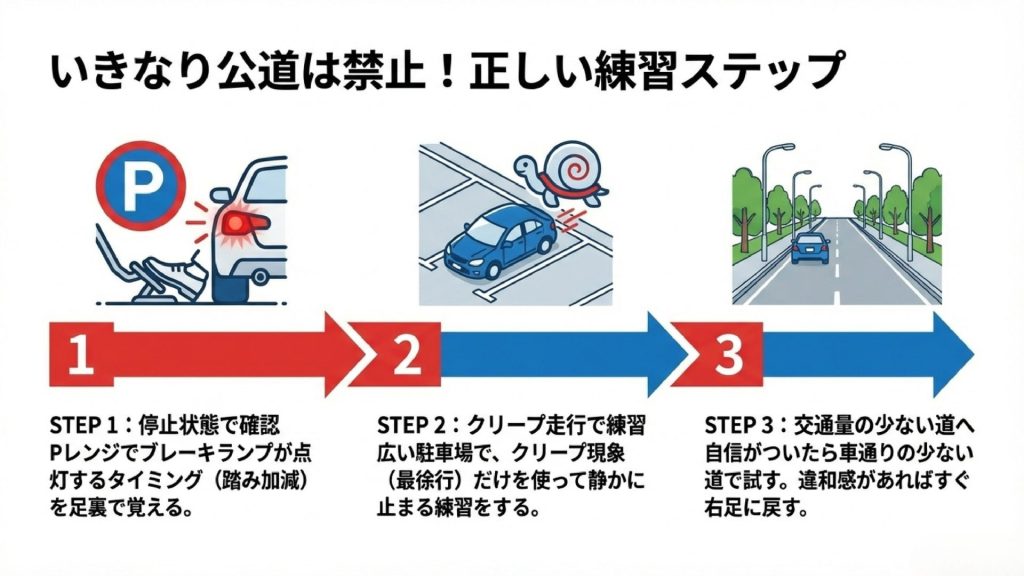 いきなり公道は禁止！正しい練習ステップ

P

1

2

3

STEP 1：停止状態で確認
Pレンジでブレーキランプが点灯するタイミング（踏み加減）を足裏で覚える。

STEP 2：クリープ走行で練習
広い駐車場で、クリープ現象（最徐行）だけを使って静かに止まる練習をする。

STEP 3：交通量の少ない道へ
自信がついたら車通りの少ない道で試す。違和感があればすぐ右足に戻す。