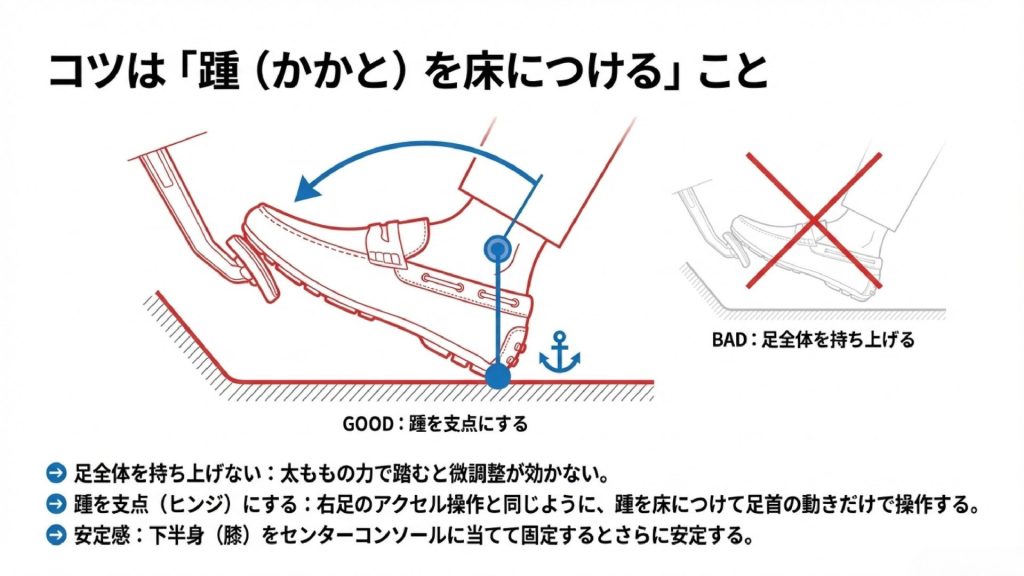 コツは「踵（かかと）を床につける」こと

BAD：足全体を持ち上げる

GOOD：踵を支点にする

足全体を持ち上げない：太ももの力で踏むと微調整が効かない。
踵を支点（ヒンジ）にする：右足のアクセル操作と同じように、踵を床につけて足首の動きだけで操作する。
安定感：下半身（膝）をセンターコンソールに当てて固定するとさらに安定する。